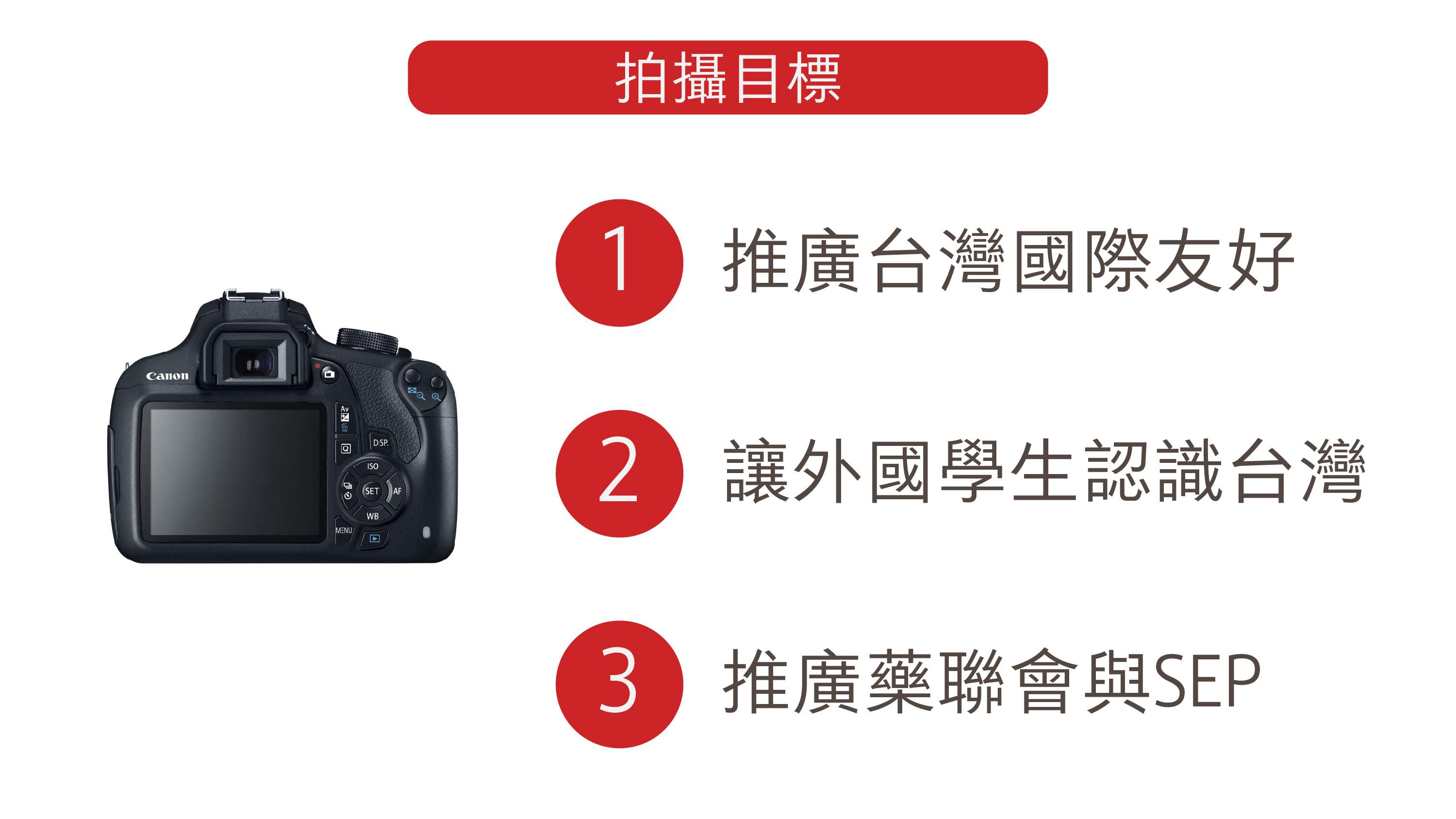 拍攝目標

Canon

Av

Q

DISP.

ISO

SET

AF

WB

MENU

1 推廣台灣國際友好

2 讓外國學生認識台灣

3 推廣藥聯會與SEP